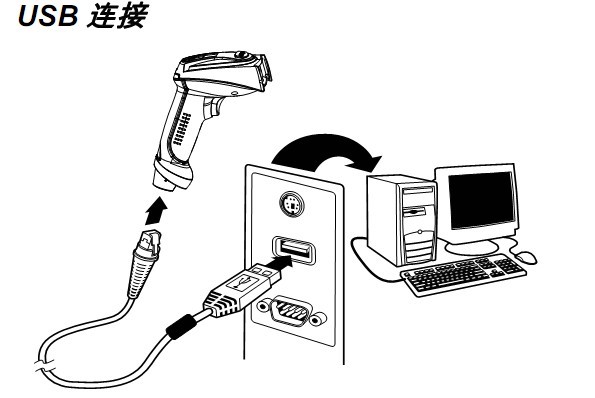 USB 连接